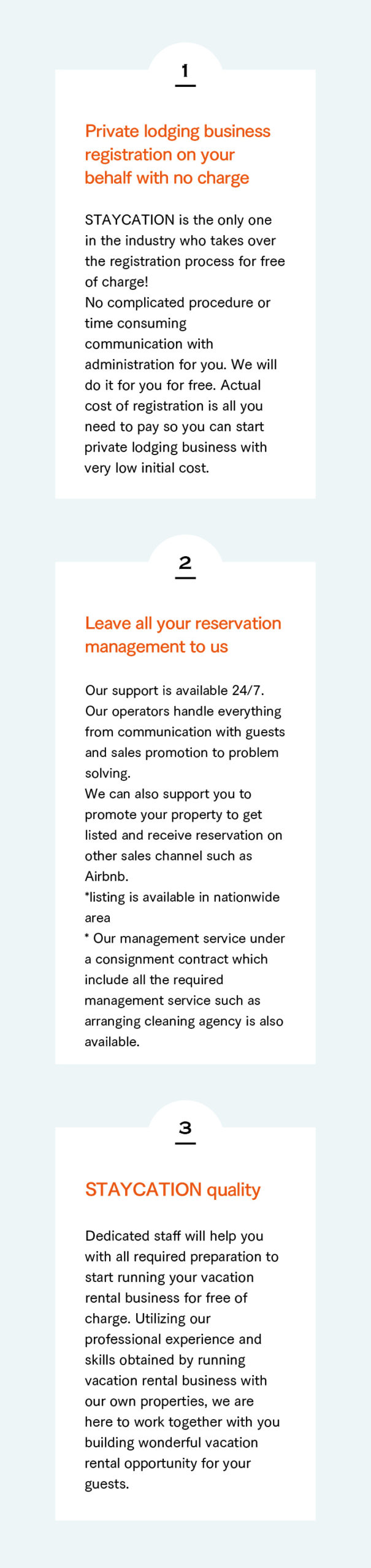 1

Private lodging business registration on your behalf with no charge

STAYCATION is the only one in the industry who takes over the registration process for free of charge!
No complicated procedure or time consuming communication with administration for you. We will do it for you for free. Actual cost of registration is all you need to pay so you can start private lodging business with very low initial cost.

2

Leave all your reservation management to us

Our support is available 24/7. Our operators handle everything from communication with guests and sales promotion to problem solving.
We can also support you to promote your property to get listed and receive reservation on other sales channel such as Airbnb.
*listing is available in nationwide area
* Our management service under a consignment contract which include all the required management service such as arranging cleaning agency is also available.

3

STAYCATION quality

Dedicated staff will help you with all required preparation to start running your vacation rental business for free of charge. Utilizing our professional experience and skills obtained by running vacation rental business with our own properties, we are here to work together with you building wonderful vacation rental opportunity for your guests.